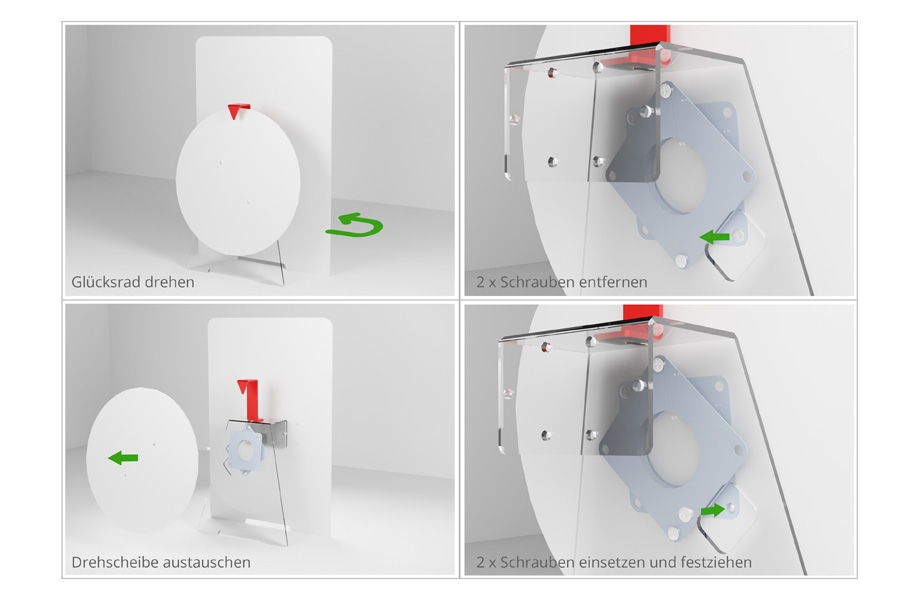 Glücksrad drehen

2 x Schrauben entfernen

Drehscheibe austauschen

2 x Schrauben einsetzen und festziehen